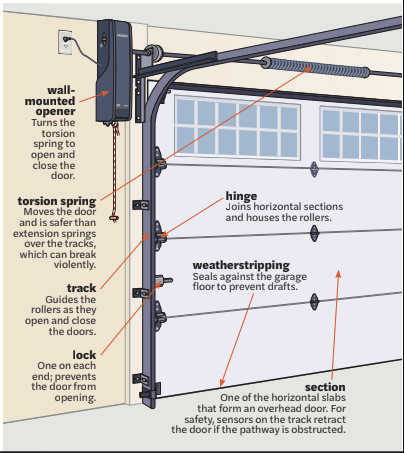 wall-mounted opener
Turns the torsion spring to open and close the door.

torsion spring
Moves the door and is safer than extension springs over the tracks, which can break violently.

track
Guides the rollers as they open and close the doors.

lock
One on each end; prevents the door from opening.

hinge
Joins horizontal sections and houses the rollers.

weatherstripping
Seals against the garage floor to prevent drafts.

section
One of the horizontal slabs that form an overhead door. For safety, sensors on the track retract the door if the pathway is obstructed.